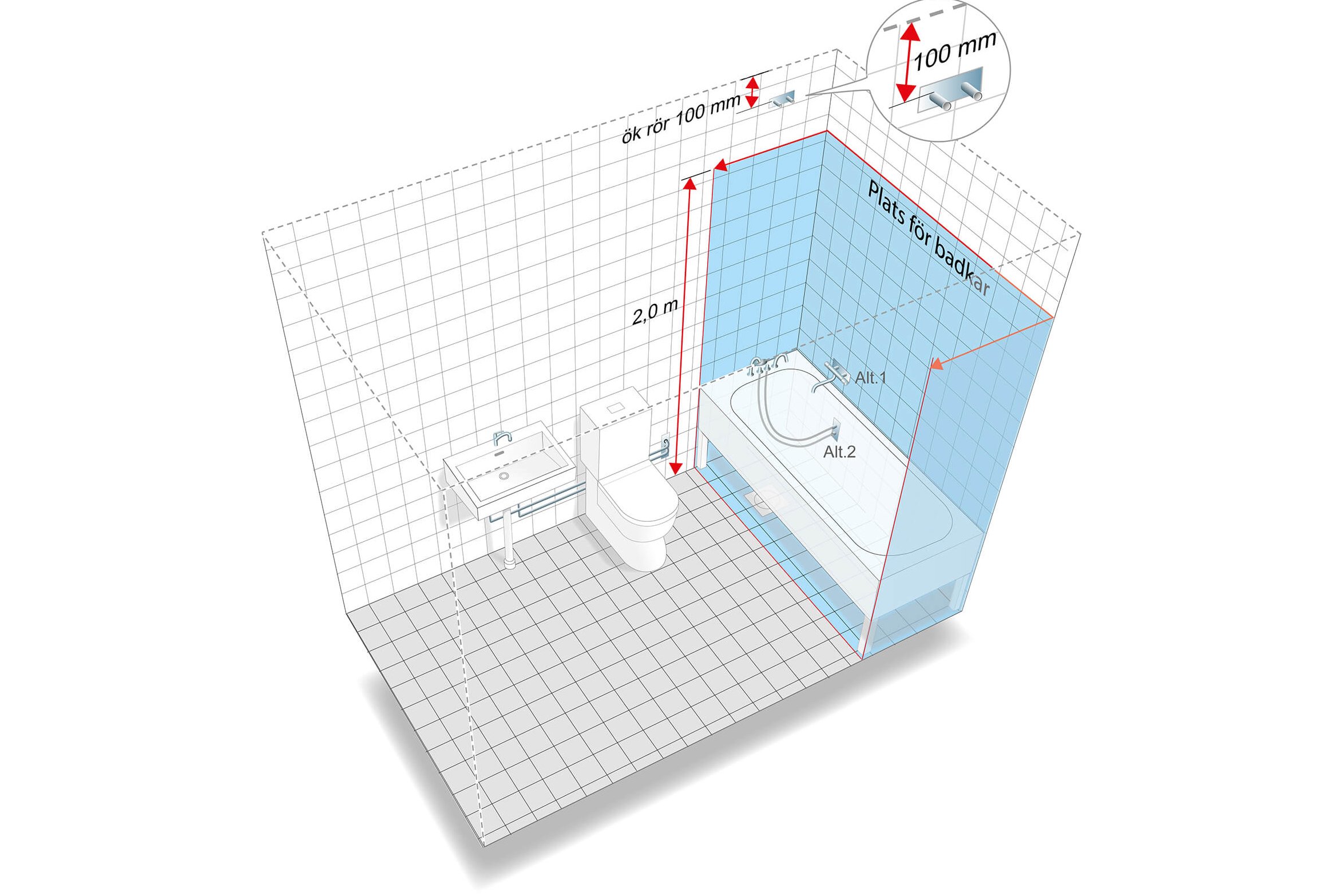 100 mm

ök rör 100 mm

Plats för badkar

2,0 m

Alt.1

Alt.2