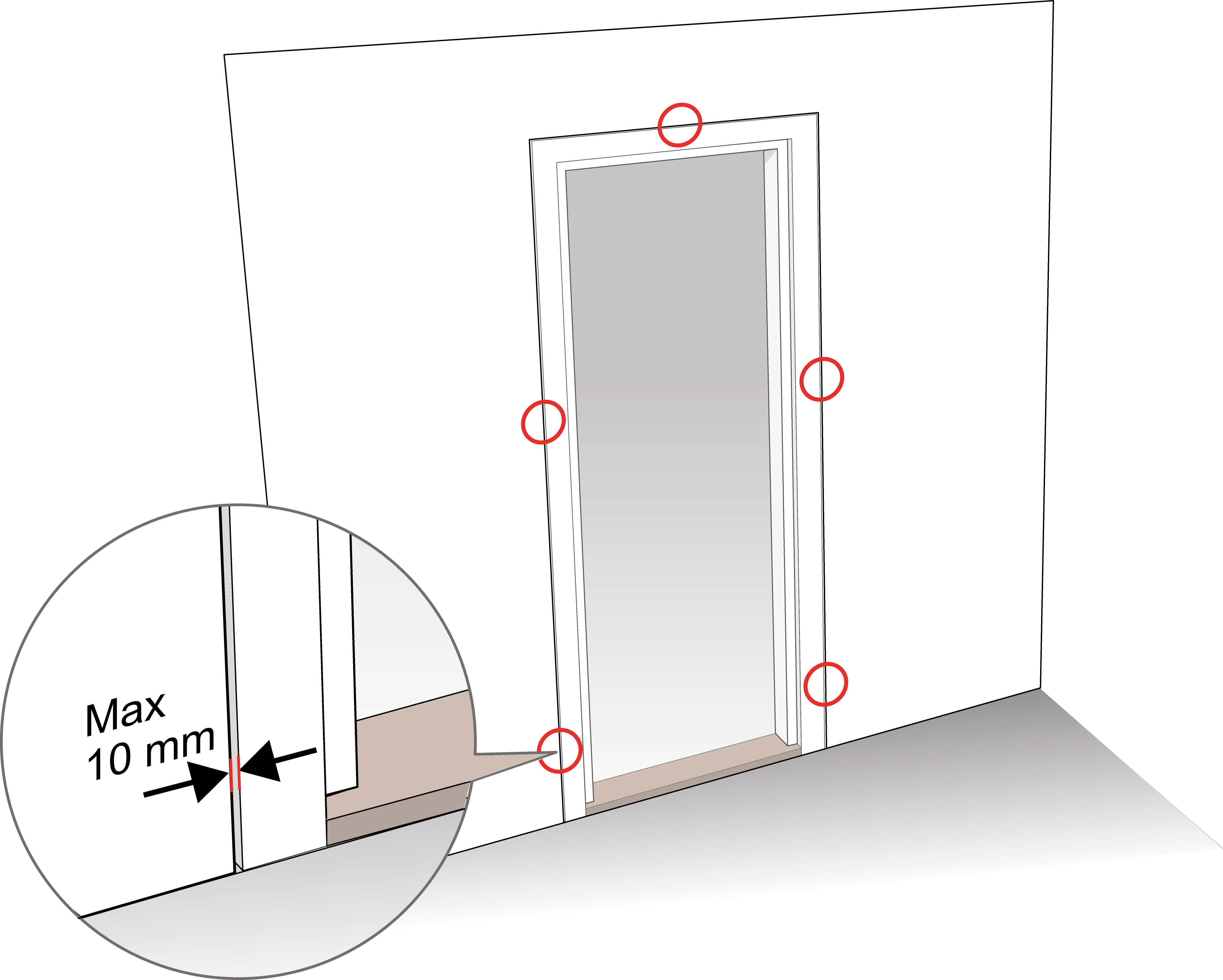 Max
10 mm