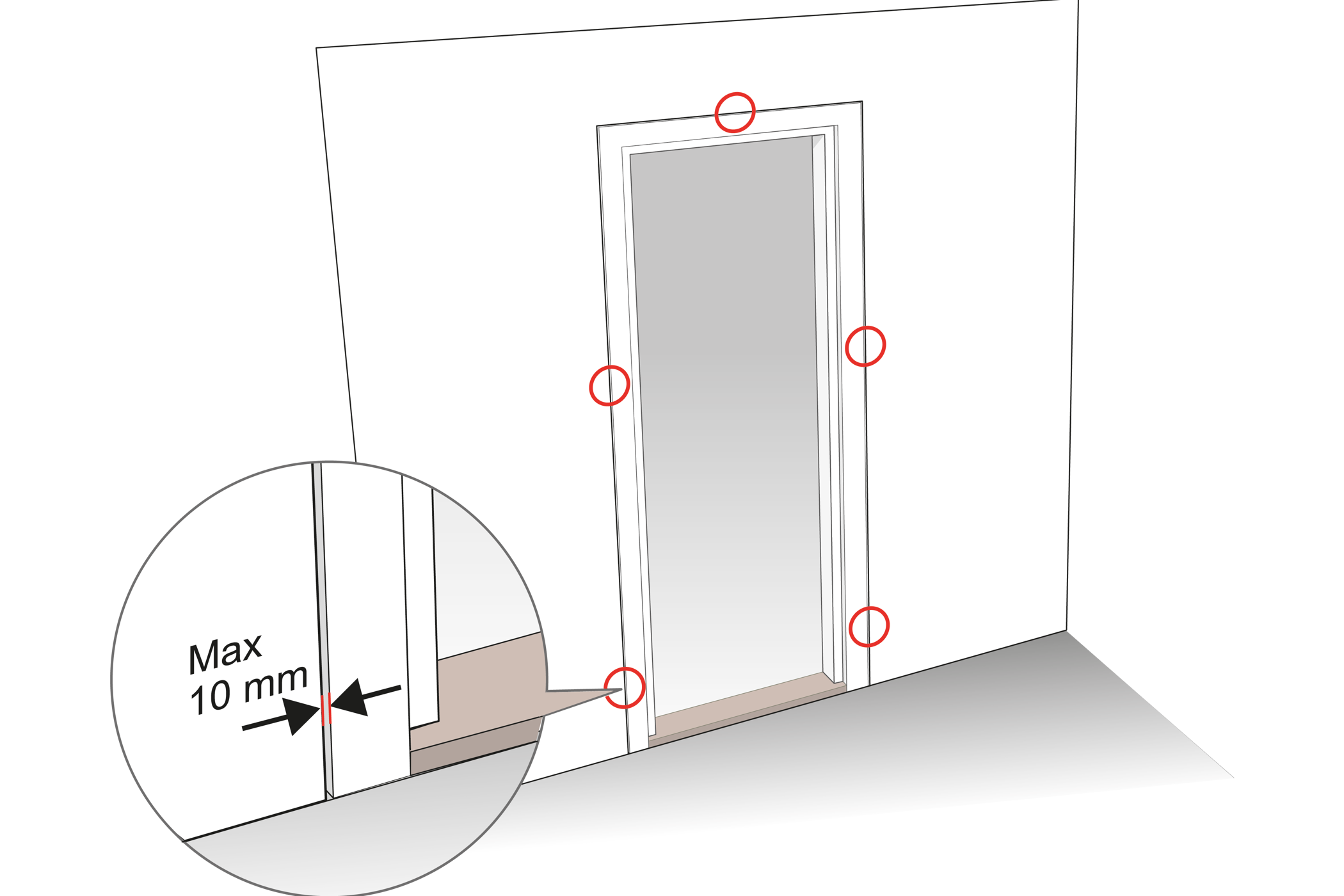 Max
10 mm