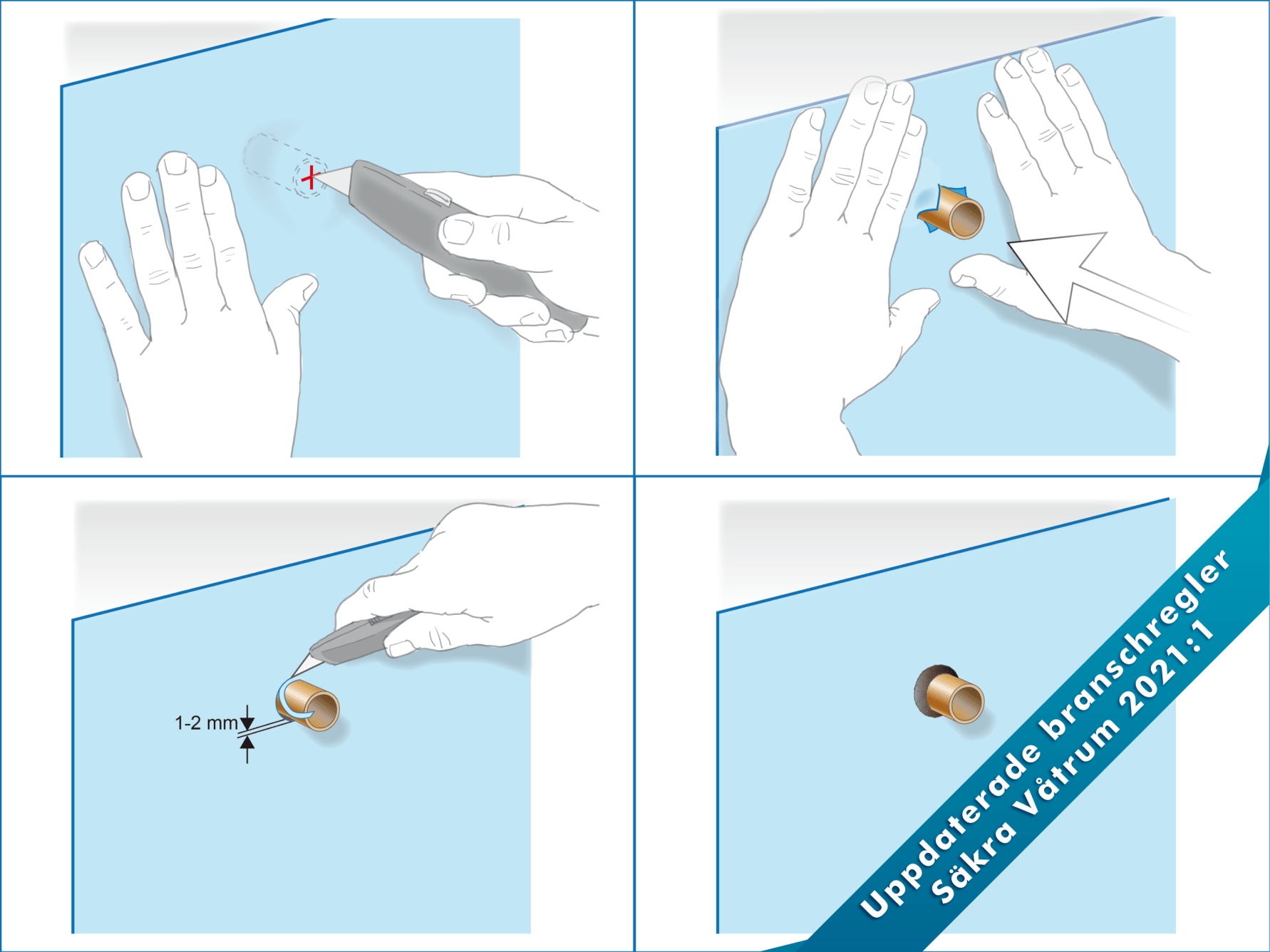 1-2 mm

Uppdaterade branschregler
Säkra Våtrum 2021:1