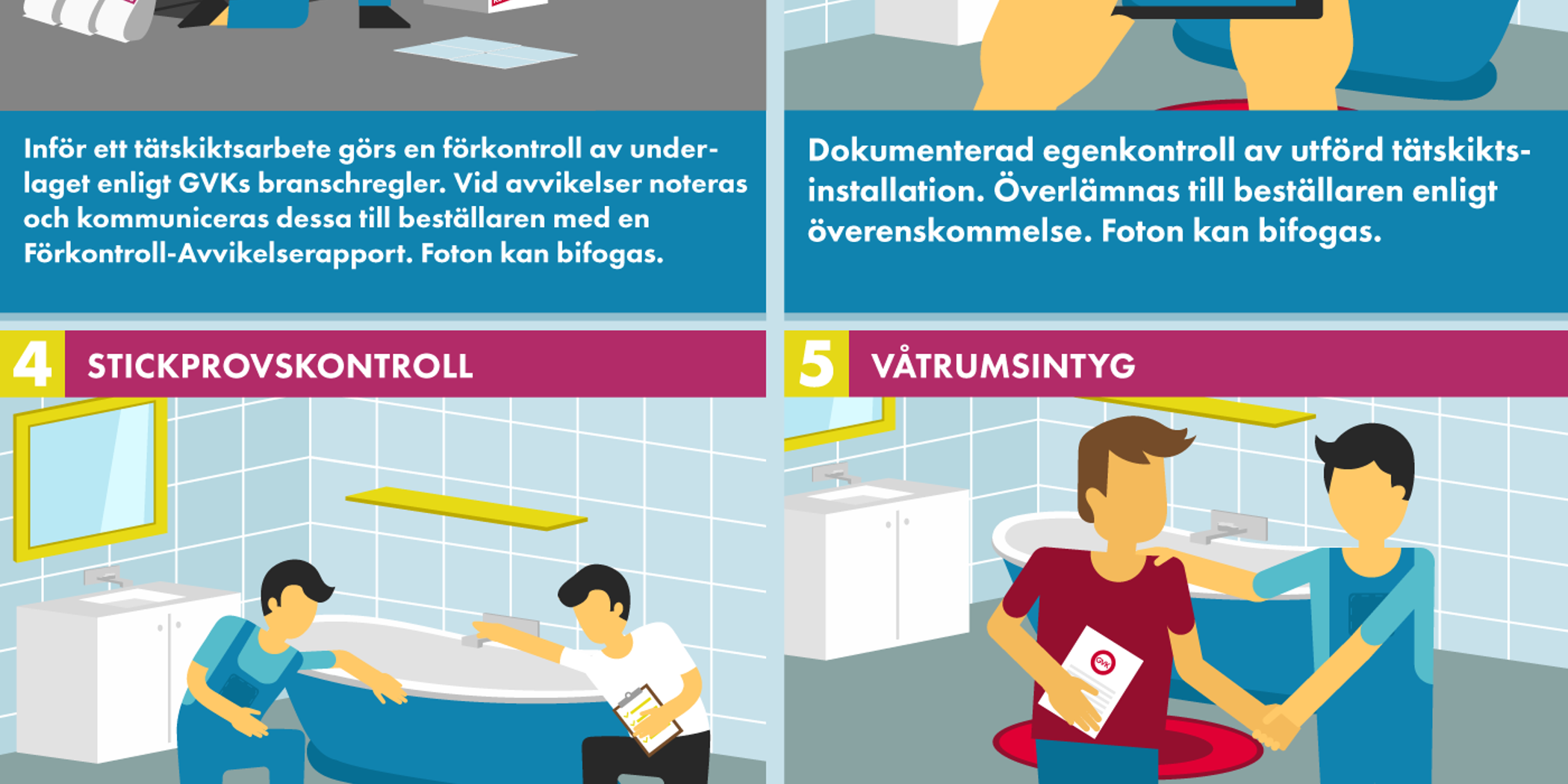 Inför ett tätskiktsarbete görs en förkontroll av underlaget enligt GVKs branschregler. Vid avvikelser noteras och kommuniceras dessa till beställaren med en Förkontroll-Avvikelserapport. Foton kan bifogas.

Dokumenterad egenkontroll av utförd tätskiktsinstallation. Överlämnas till beställaren enligt överenskommelse. Foton kan bifogas.

4 STICKPROVSKONTROLL

5 VÅTRUMSINTYG

GVK